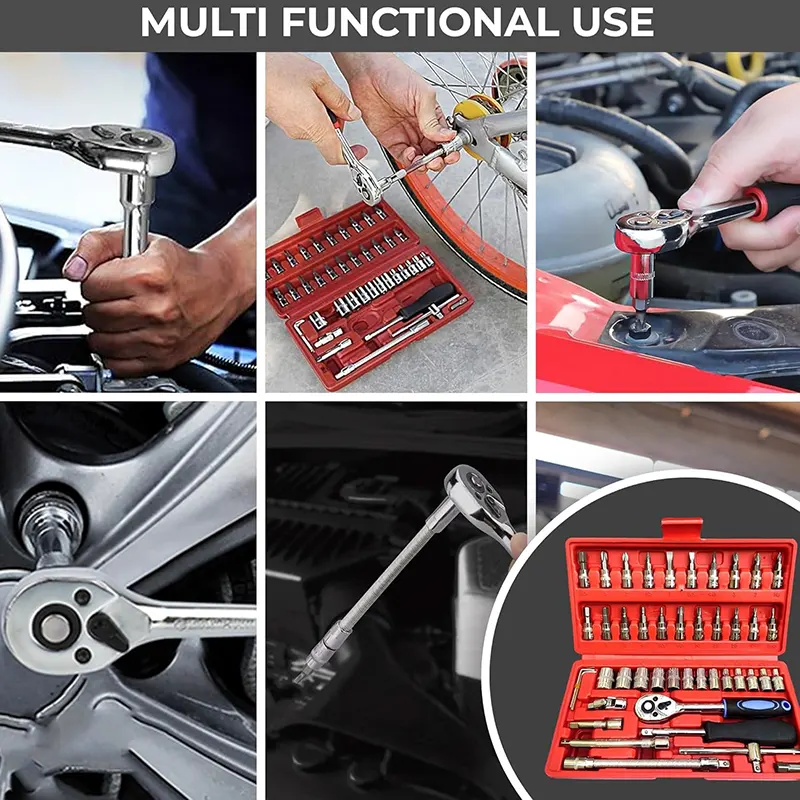 MULTI FUNCTIONAL USE